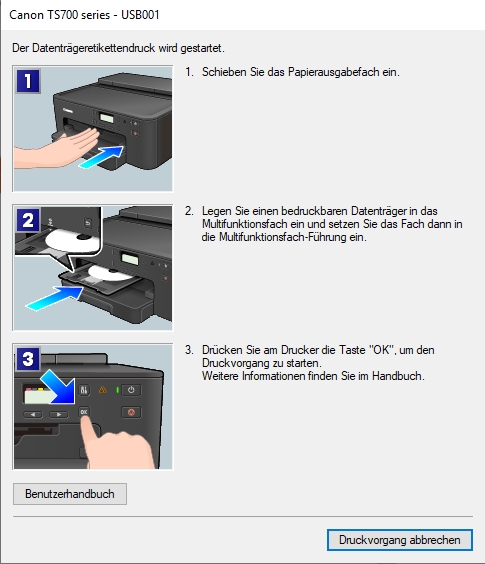 Canon TS700 series - USB001

Der Datenträgeretikettendruck wird gestartet.

1

1. Schieben Sie das Papierausgabefach ein.

2

2. Legen Sie einen bedruckbaren Datenträger in das Multifunktionsfach ein und setzen Sie das Fach dann in die Multifunktionsfach-Führung ein.

3

OK

3. Drücken Sie am Drucker die Taste "OK", um den Druckvorgang zu starten.
Weitere Informationen finden Sie im Handbuch.

Benutzerhandbuch

Druckvorgang abbrechen